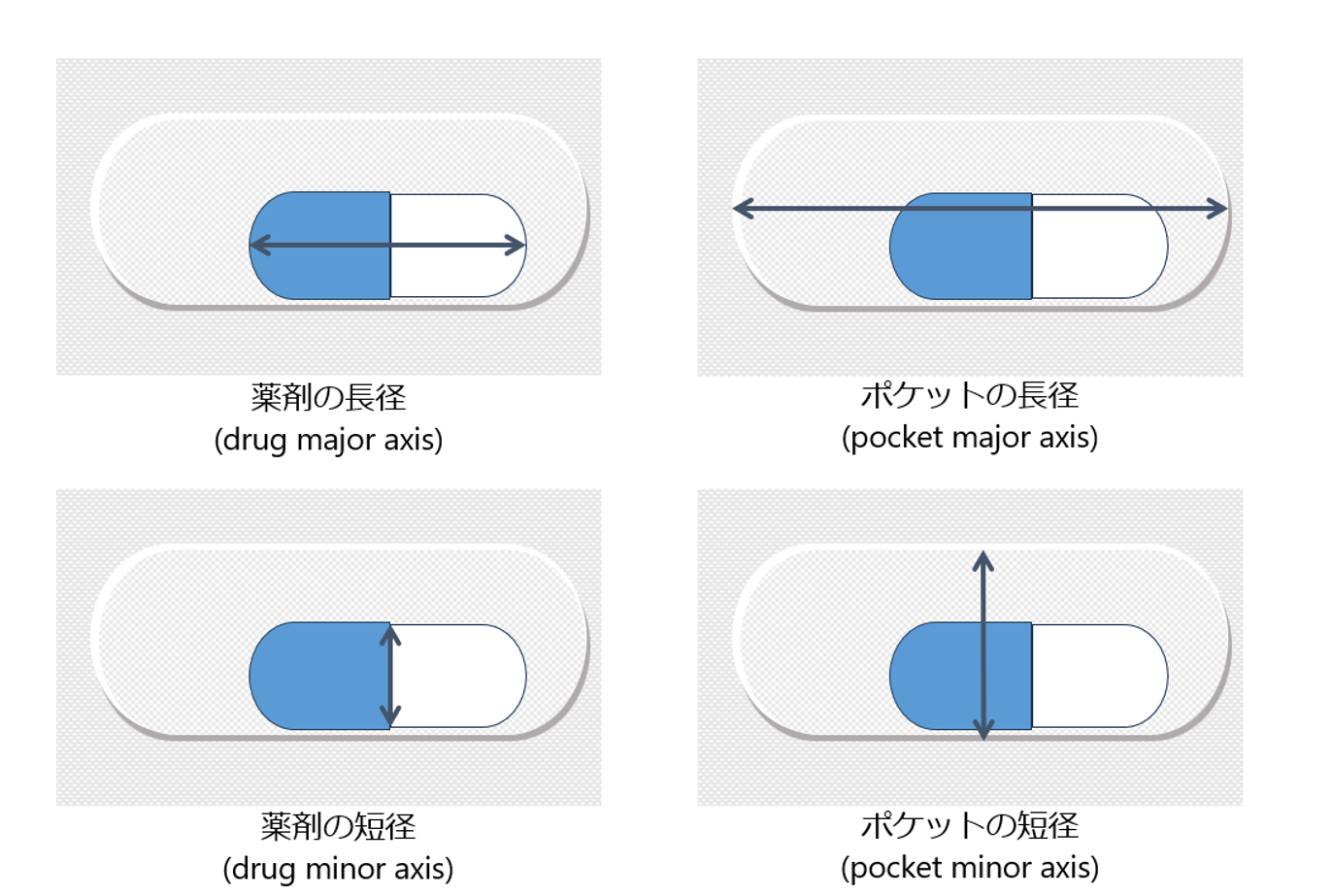 薬剤の長径
(drug major axis)

ポケットの長径
(pocket major axis)

薬剤の短径
(drug minor axis)

ポケットの短径
(pocket minor axis)